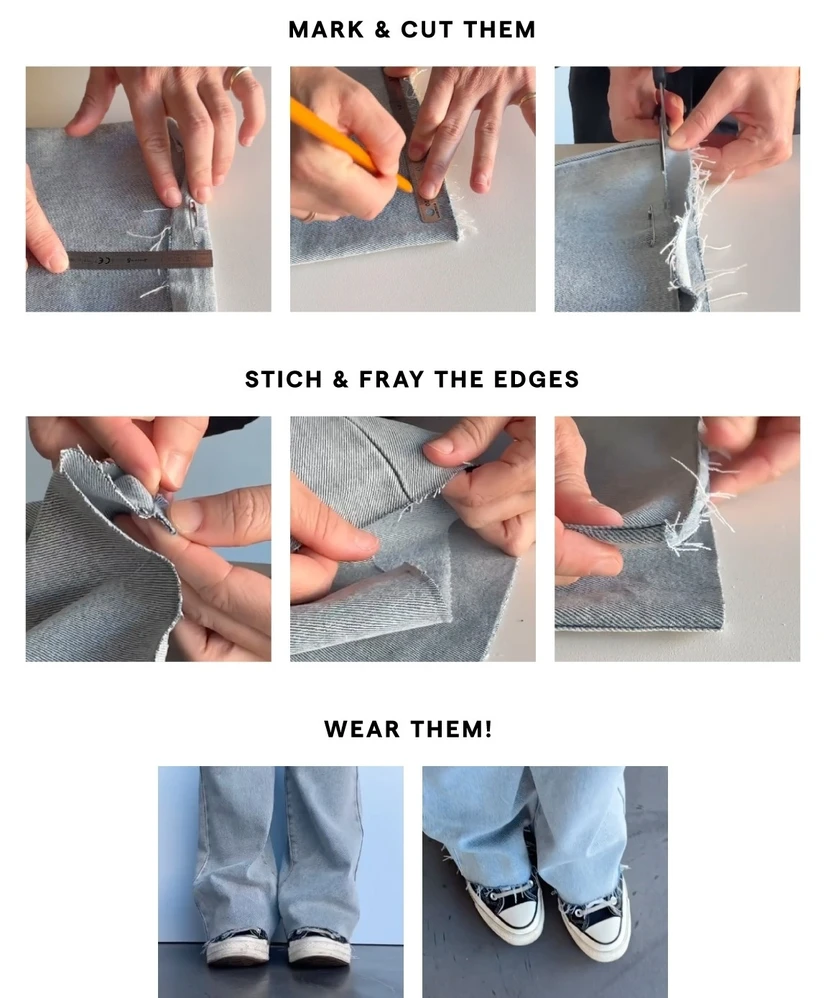 MARK & CUT THEM

STICH & FRAY THE EDGES

WEAR THEM!